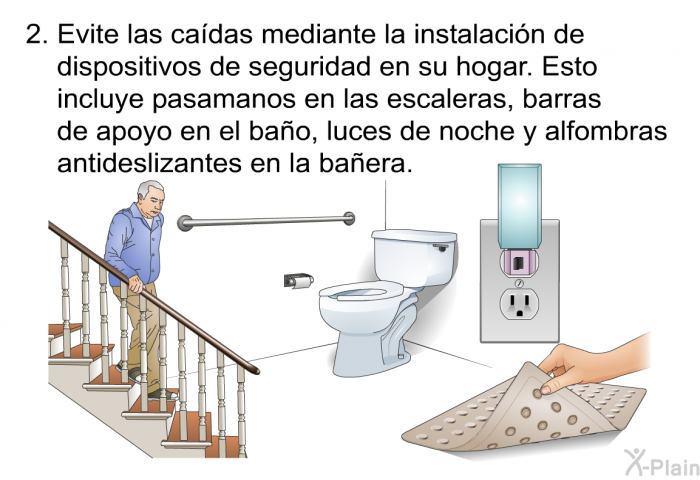 2. Evite las caídas mediante la instalación de dispositivos de seguridad en su hogar. Esto incluye pasamanos en las escaleras, barras de apoyo en el baño, luces de noche y alfombras antideslizantes en la bañera.

X-Plain