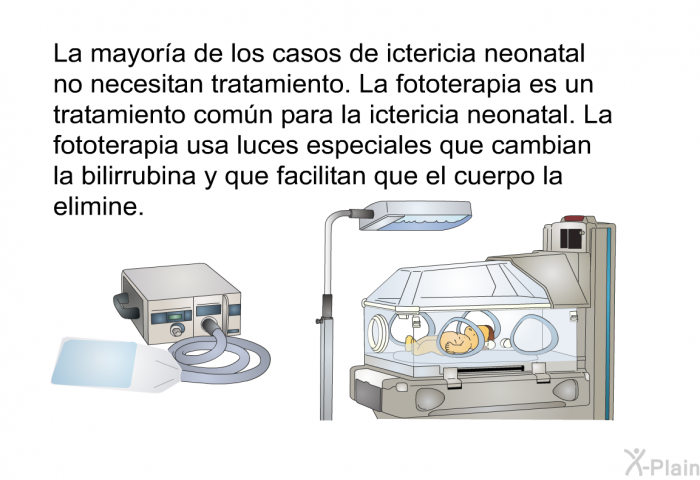 La mayoría de los casos de ictericia neonatal no necesitan tratamiento. La fototerapia es un tratamiento común para la ictericia neonatal. La fototerapia usa luces especiales que cambian la bilirrubina y que facilitan que el cuerpo la elimine.

X-Plain