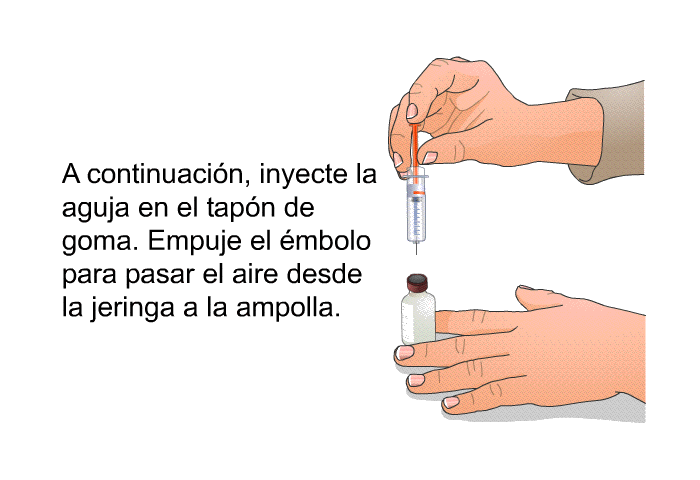 A continuación, inyecte la aguja en el tapón de goma. Empuje el émbolo para pasar el aire desde la jeringa a la ampolla.