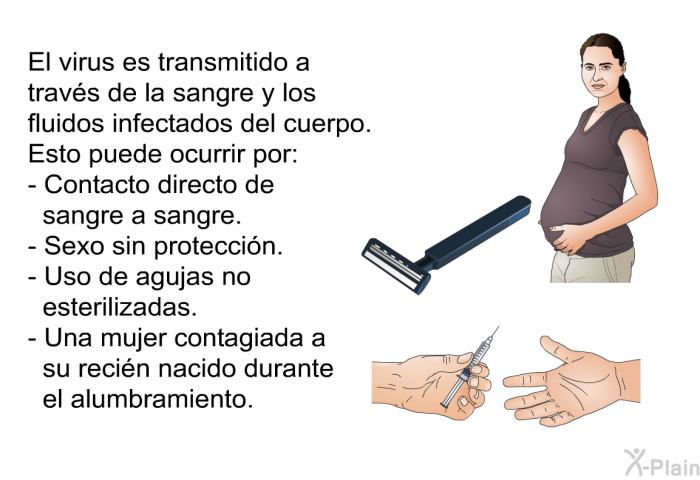 El virus es transmitido a través de la sangre y los fluidos infectados del cuerpo. Esto puede ocurrir por:
- Contacto directo de sangre a sangre.
- Sexo sin protección.
- Uso de agujas no esterilizadas.
- Una mujer contagiada a su recién nacido durante el alumbramiento.

X-Plain