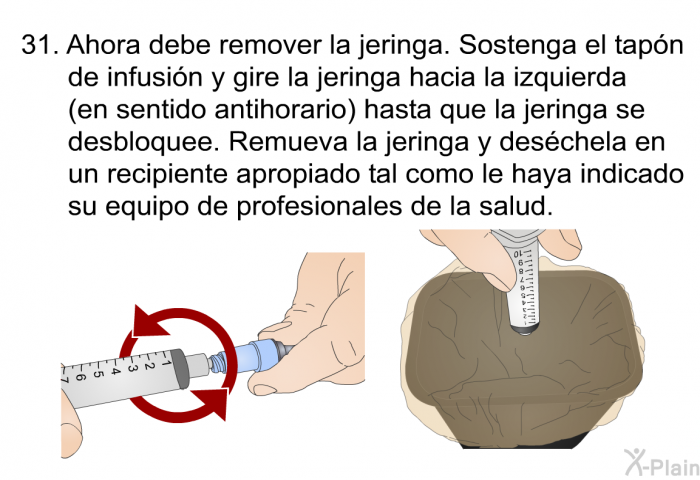 31. Ahora debe remover la jeringa. Sostenga el tapón de infusión y gire la jeringa hacia la izquierda (en sentido antihorario) hasta que la jeringa se desbloquee. Remueva la jeringa y deséchela en un recipiente apropiado tal como le haya indicado su equipo de profesionales de la salud.

1 2 3 4 5 6 7

10 9 8 7 6 5 4 3 2

X-Plain