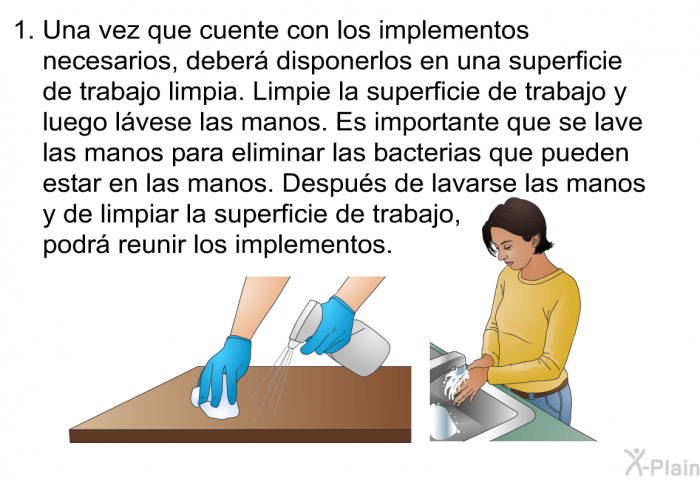 1. Una vez que cuente con los implementos necesarios, deberá disponerlos en una superficie de trabajo limpia. Limpie la superficie de trabajo y luego lávese las manos. Es importante que se lave las manos para eliminar las bacterias que pueden estar en las manos. Después de lavarse las manos y de limpiar la superficie de trabajo, podrá reunir los implementos.

X-Plain