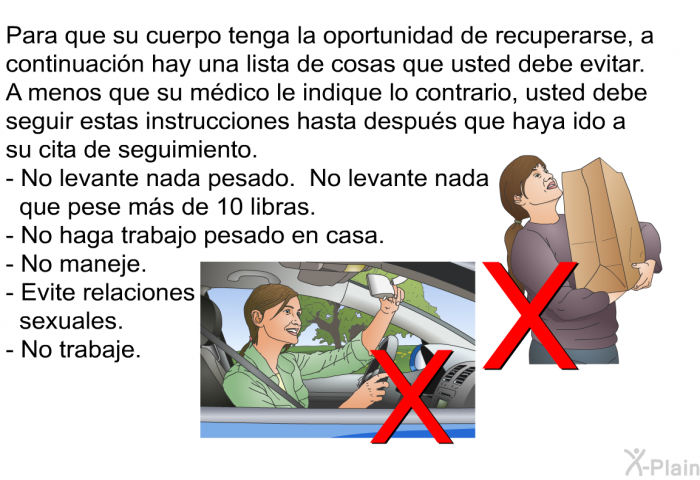 Para que su cuerpo tenga la oportunidad de recuperarse, a continuación hay una lista de cosas que usted debe evitar. A menos que su médico le indique lo contrario, usted debe seguir estas instrucciones hasta después que haya ido a su cita de seguimiento.
- No levante nada pesado. No levante nada que pese más de 10 libras.
- No haga trabajo pesado en casa.
- No maneje.
- Evite relaciones sexuales.
- No trabaje.

X-Plain