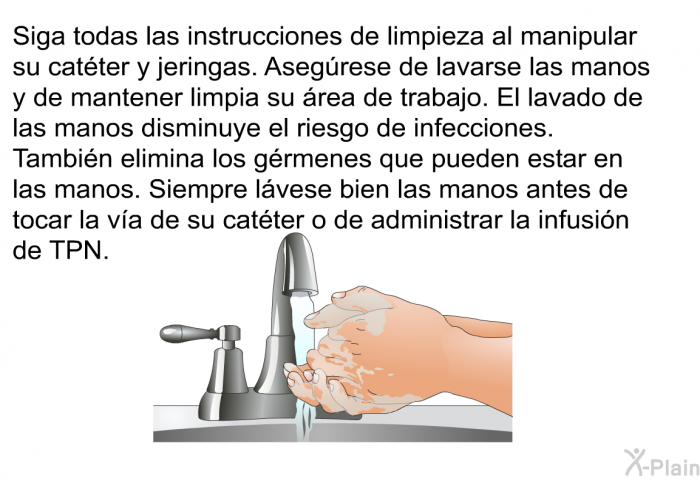 Siga todas las instrucciones de limpieza al manipular su catéter y jeringas. Asegúrese de lavarse las manos y de mantener limpia su área de trabajo. El lavado de las manos disminuye el riesgo de infecciones. También elimina los gérmenes que pueden estar en las manos. Siempre lávese bien las manos antes de tocar la vía de su catéter o de administrar la infusión de TPN.

X-Plain