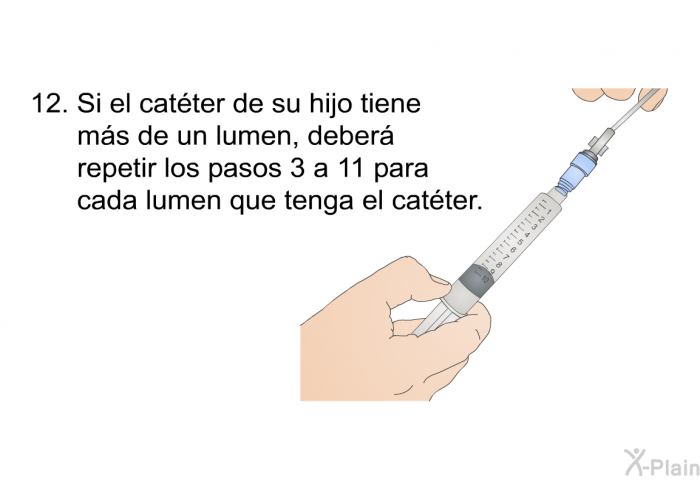 12. Si el catéter de su hijo tiene más de un lumen, deberá repetir los pasos 3 a 11 para cada lumen que tenga el catéter.

1
2
3
4
5
6
7
8
9
10

X-Plain