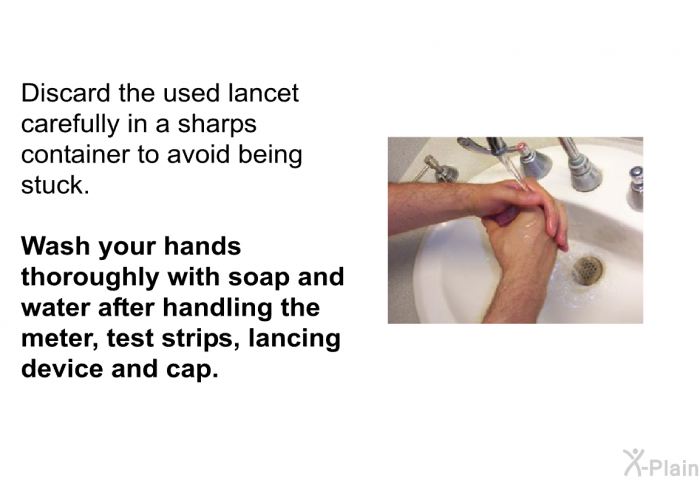 Discard the used lancet carefully in a sharps container to avoid being stuck.

Wash your hands thoroughly with soap and water after handling the meter, test strips, lancing device and cap.

X-Plain