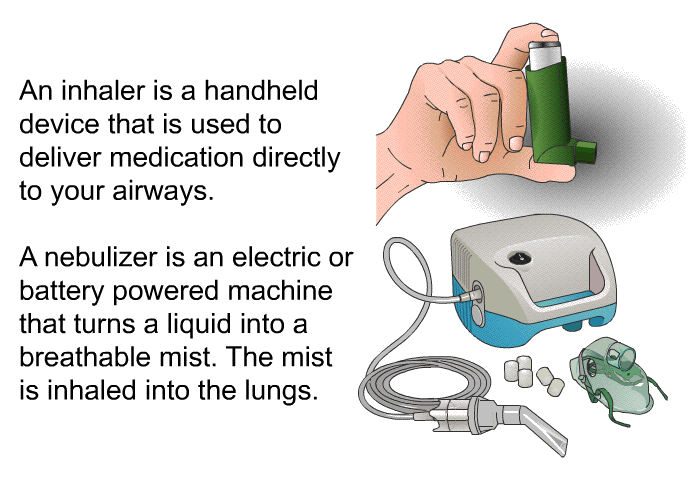 An inhaler is a handheld device that is used to deliver medication directly to your airways.

A nebulizer is an electric or battery powered machine that turns a liquid into a breathable mist. The mist is inhaled into the lungs.