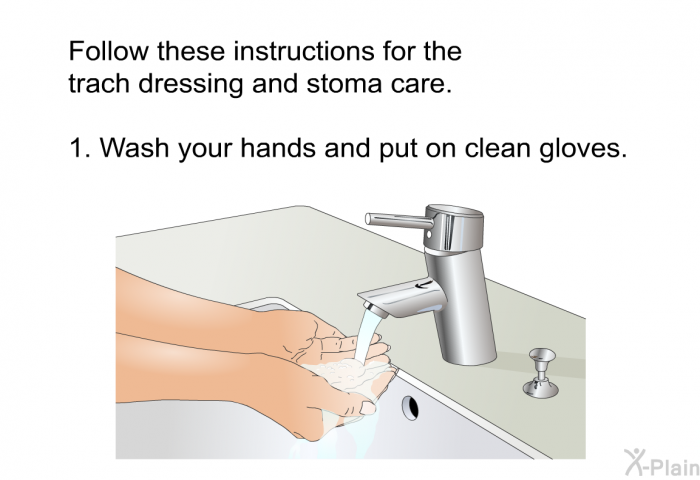 Follow these instructions for the trach dressing and stoma care.

1. Wash your hands and put on clean gloves.

X-Plain