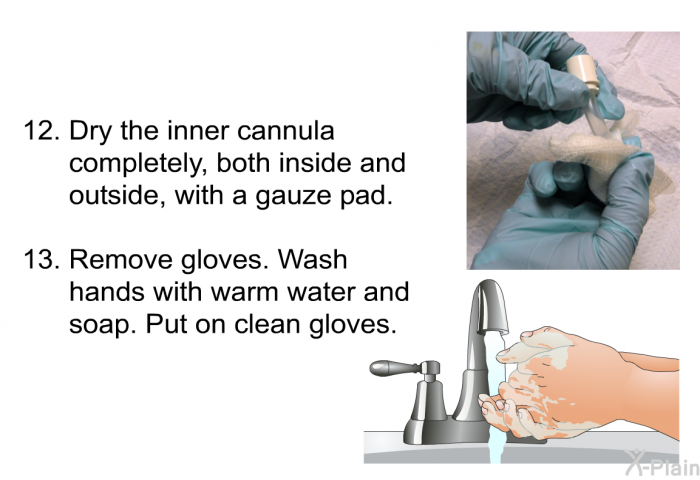 12. Dry the inner cannula completely, both inside and outside, with a gauze pad.

13. Remove gloves. Wash hands with warm water and soap. Put on clean gloves.

X-Plain