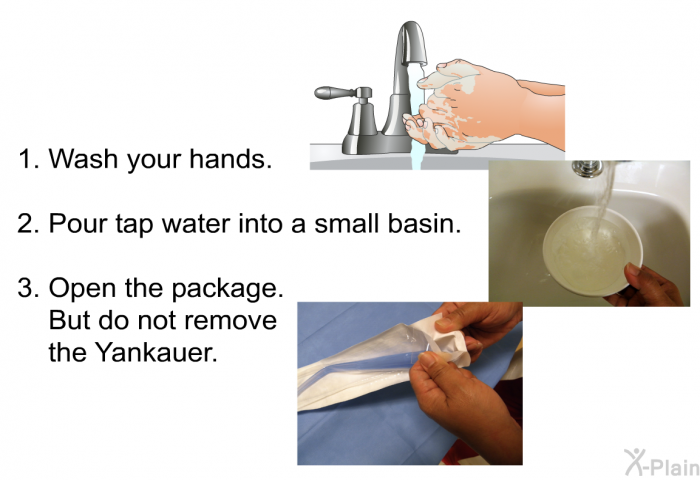 1. Wash your hands.

2. Pour tap water into a small basin.

3. Open the package. But do not remove the Yankauer.

X-Plain