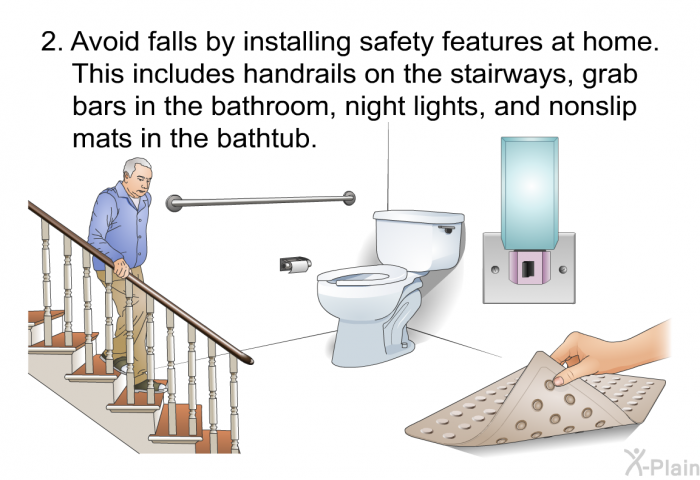 2. Avoid falls by installing safety features at home. This includes handrails on the stairways, grab bars in the bathroom, night lights, and nonslip mats in the bathtub.

X-Plain