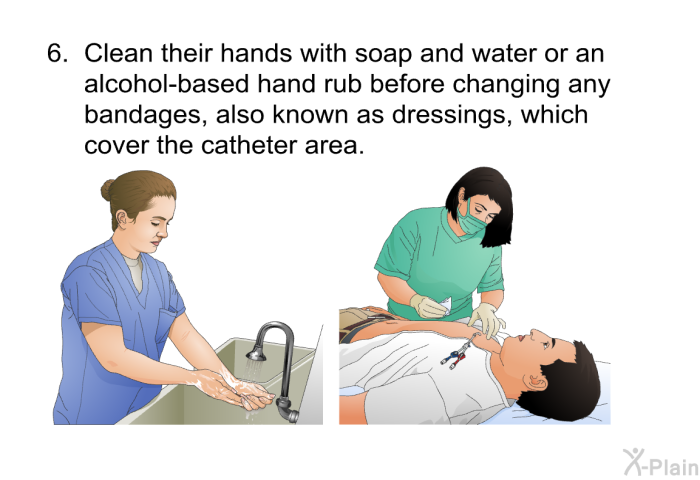 6. Clean their hands with soap and water or an alcohol-based hand rub before changing any bandages, also known as dressings, which cover the catheter area.

X-Plain