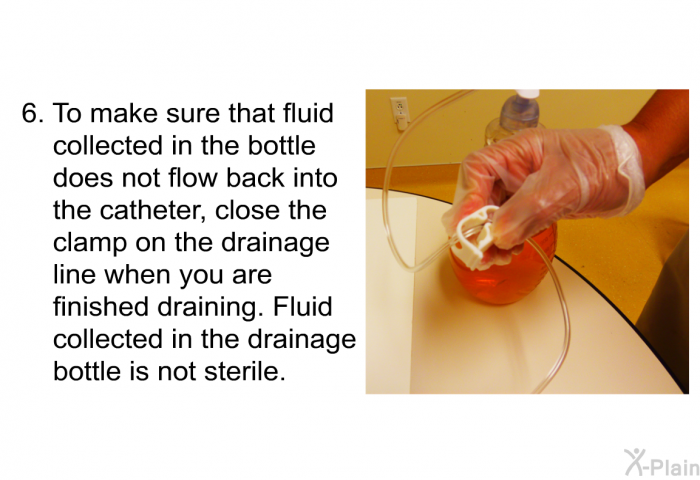 6. To make sure that fluid collected in the bottle does not flow back into the catheter, close the clamp on the drainage line when you are finished draining. Fluid collected in the drainage bottle is not sterile.

X-Plain