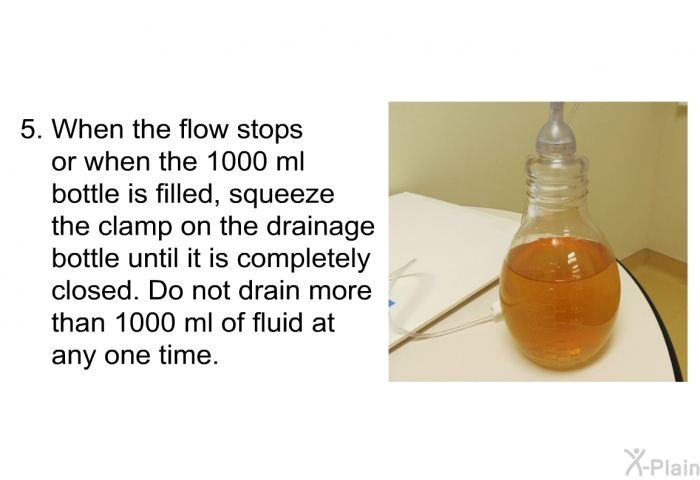 5. When the flow stops or when the 1000 ml bottle is filled, squeeze the clamp on the drainage bottle until it is completely closed. Do not drain more than 1000 ml of fluid at any one time.

X-Plain