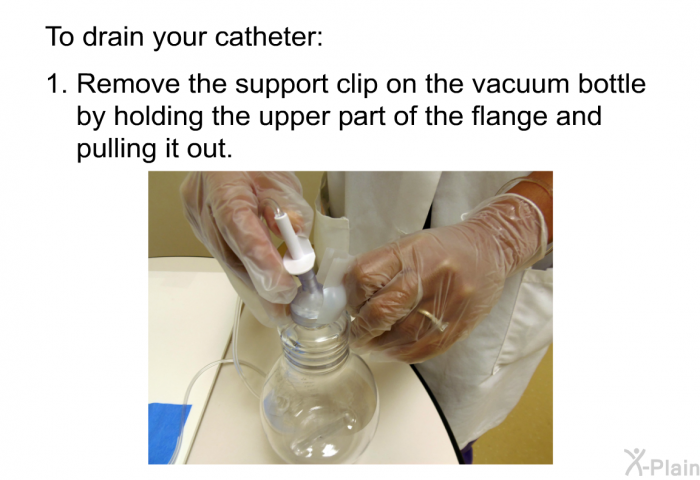 To drain your catheter:

1. Remove the support clip on the vacuum bottle by holding the upper part of the flange and pulling it out.

X-Plain