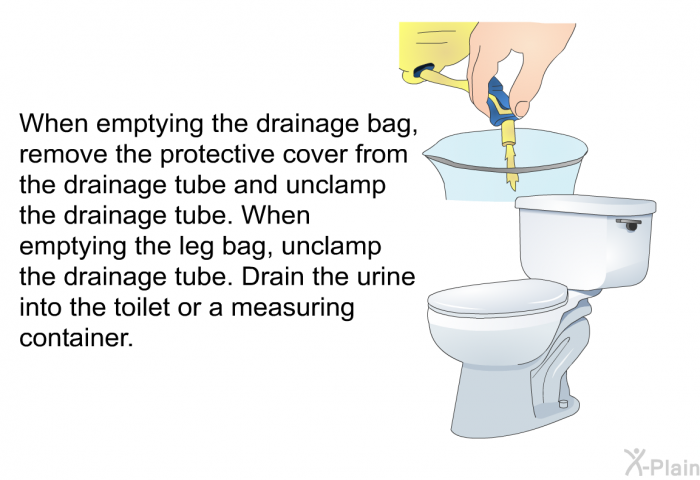 When emptying the drainage bag, remove the protective cover from the drainage tube and unclamp the drainage tube. When emptying the leg bag, unclamp the drainage tube. Drain the urine into the toilet or a measuring container.

X-Plain