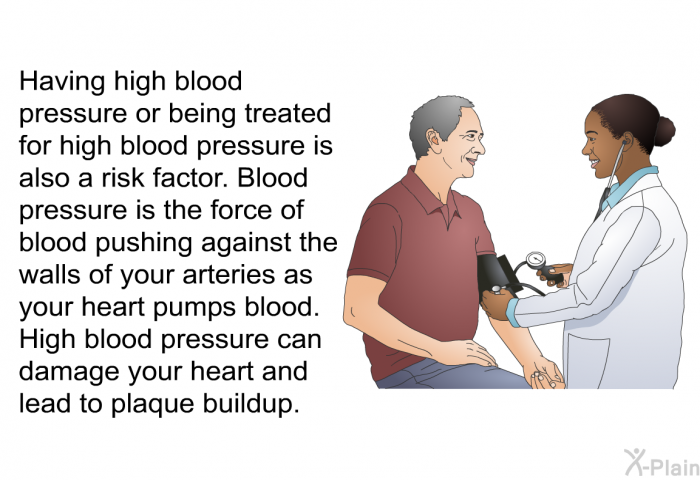 Having high blood pressure or being treated for high blood pressure is also a risk factor. Blood pressure is the force of blood pushing against the walls of your arteries as your heart pumps blood. High blood pressure can damage your heart and lead to plaque buildup.

X-Plain