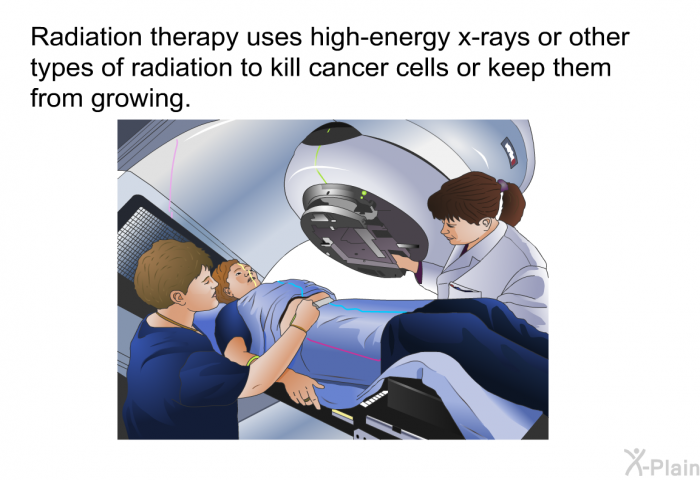 Radiation therapy uses high-energy x-rays or other types of radiation to kill cancer cells or keep them from growing.

X-Plain