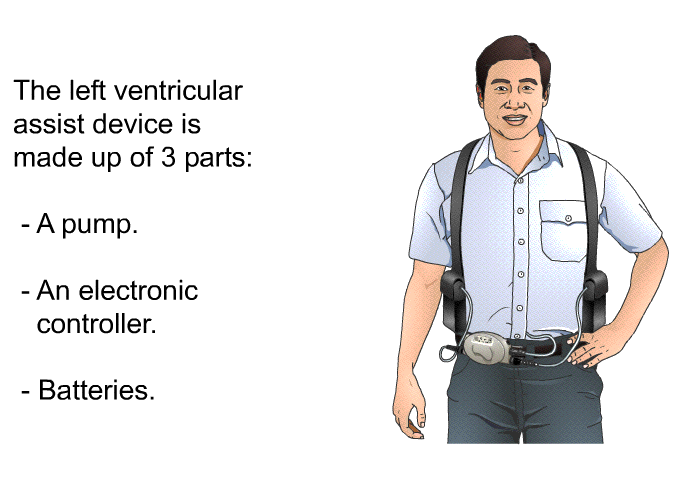 The left ventricular assist device is made up of 3 parts:

- A pump.

- An electronic controller.

- Batteries.