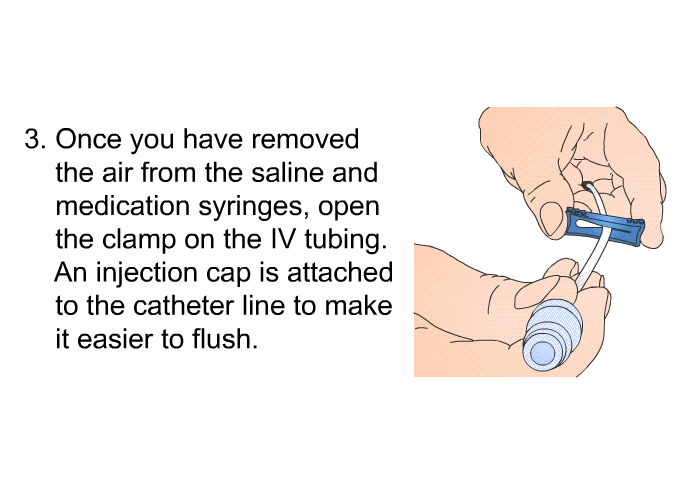 3. Once you have removed the air from the saline and medication syringes, open the clamp on the IV tubing. An injection cap is attached to the catheter line to make it easier to flush.