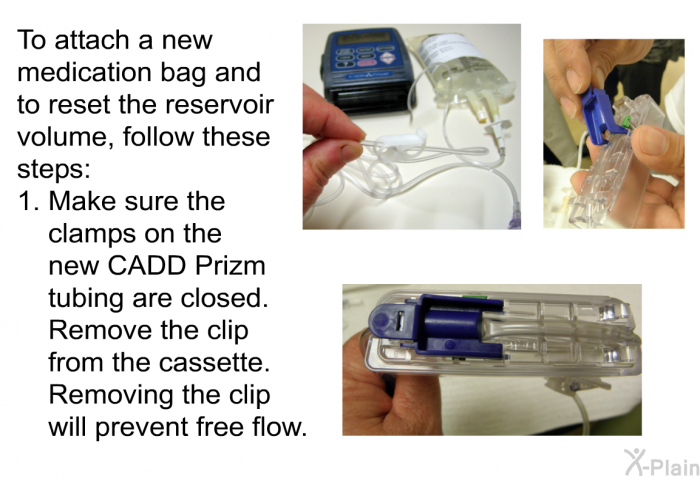 To attach a new medication bag and to reset the reservoir volume, follow these steps:

1. Make sure the clamps on the new CADD Prizm tubing are closed. Remove the clip from the cassette. Removing the clip will prevent free flow.

X-Plain