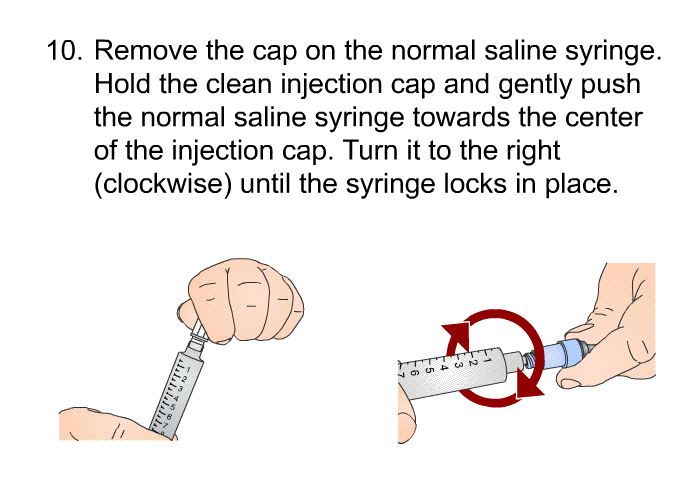 10. Remove the cap on the normal saline syringe. Hold the clean injection cap and gently push the normal saline syringe towards the center of the injection cap. Turn it to the right (clockwise) until the syringe locks in place.

1 2 3 4 5 6 7

1 2 3 4 5 6 7