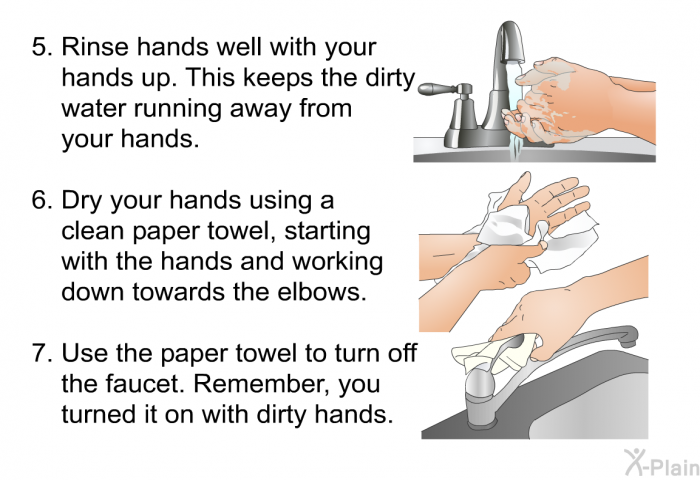 5. Rinse hands well with your hands up. This keeps the dirty water running away from your hands.

6. Dry your hands using a clean paper towel, starting with the hands and working down towards the elbows.

7. Use the paper towel to turn off the faucet. Remember, you turned it on with dirty hands.

X-Plain