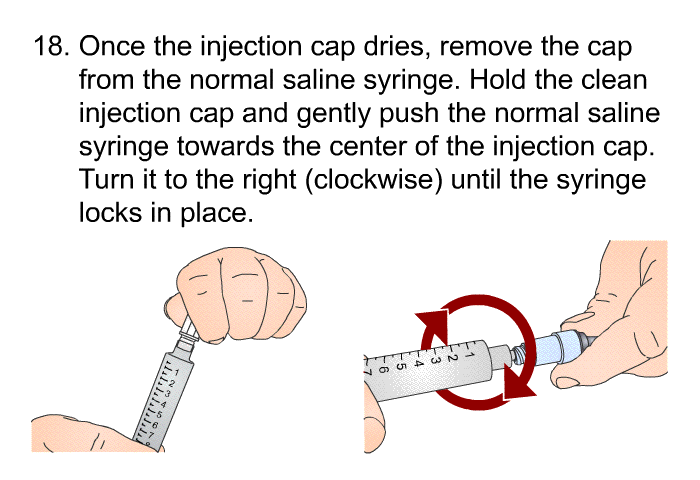 18. Once the injection cap dries, remove the cap from the normal saline syringe. Hold the clean injection cap and gently push the normal saline syringe towards the center of the injection cap. Turn it to the right (clockwise) until the syringe locks in place.

1 2 3 4 5 6 7

1 2 3 4 5 6 7