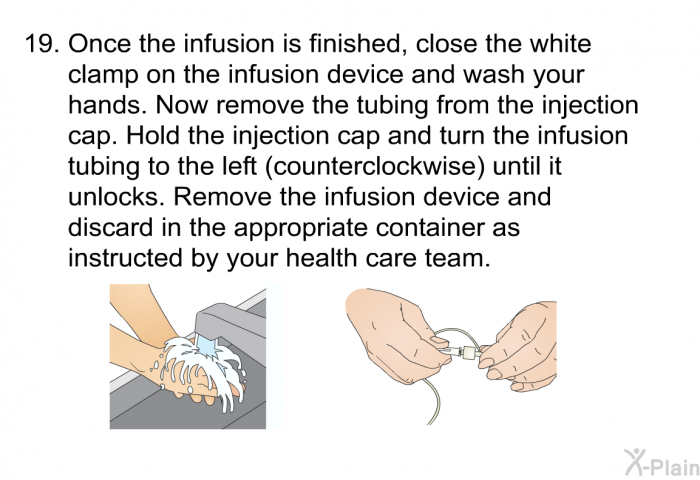 19. Once the infusion is finished, close the white clamp on the infusion device and wash your hands. Now remove the tubing from the injection cap. Hold the injection cap and turn the infusion tubing to the left (counterclockwise) until it unlocks. Remove the infusion device and discard in the appropriate container as instructed by your health care team.

X-Plain