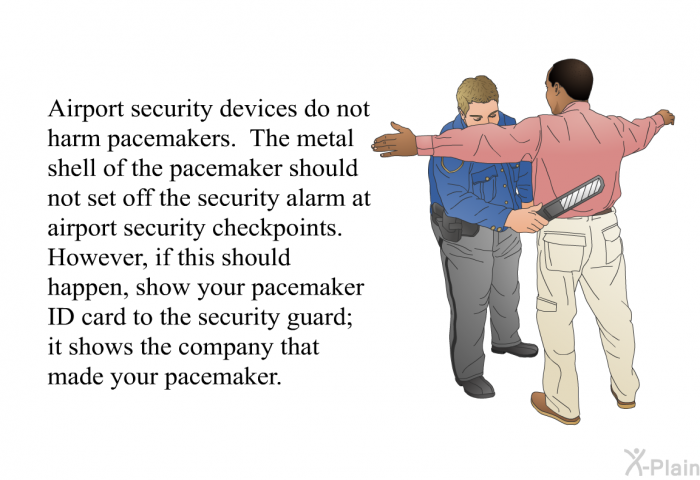 Airport security devices do not harm pacemakers. The metal shell of the pacemaker should not set off the security alarm at airport security checkpoints. However, if this should happen, show your pacemaker ID card to the security guard; it shows the company that made your pacemaker.

X-Plain