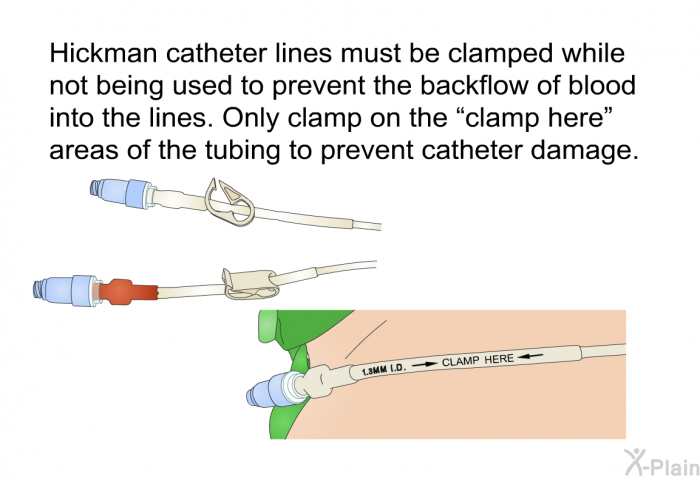 Hickman catheter lines must be clamped while not being used to prevent the backflow of blood into the lines. Only clamp on the “clamp here” areas of the tubing to prevent catheter damage.

1.3MM I.D. → CLAMP HERE ←

X-Plain