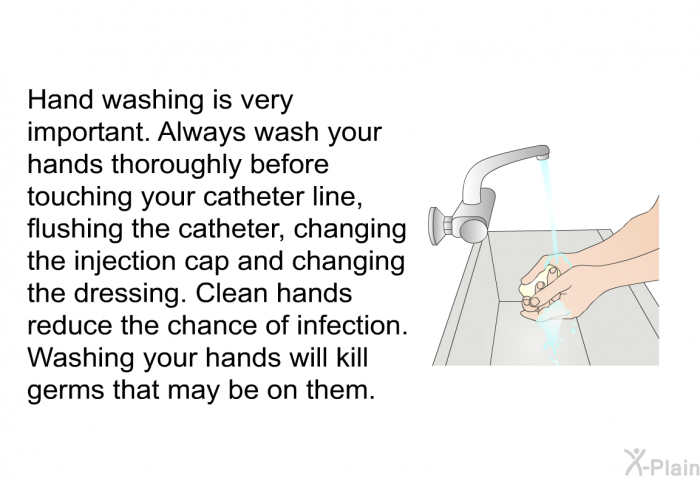 Hand washing is very important. Always wash your hands thoroughly before touching your catheter line, flushing the catheter, changing the injection cap and changing the dressing. Clean hands reduce the chance of infection. Washing your hands will kill germs that may be on them.

X-Plain