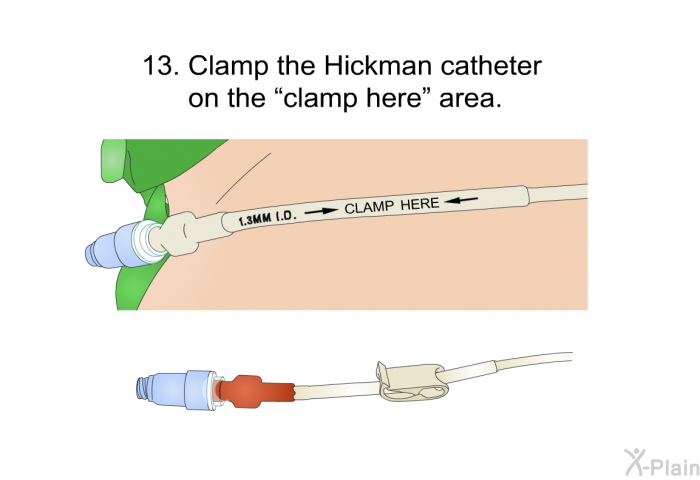 13. Clamp the Hickman catheter on the “clamp here” area.

1.3MM I.D. → CLAMP HERE ←

X-Plain