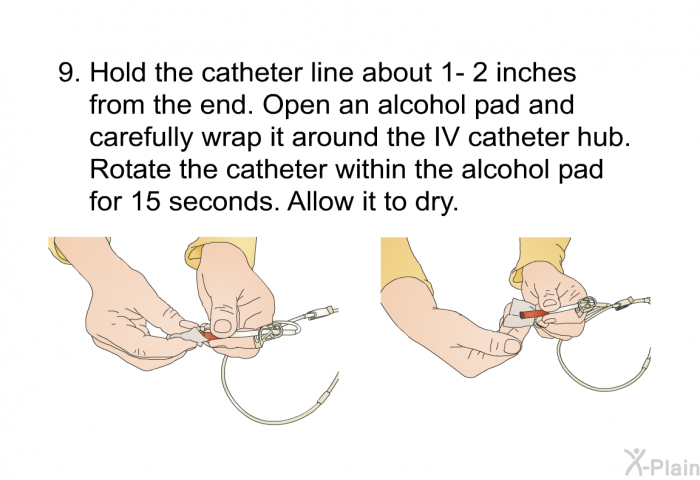 9. Hold the catheter line about 1- 2 inches from the end. Open an alcohol pad and carefully wrap it around the IV catheter hub. Rotate the catheter within the alcohol pad for 15 seconds. Allow it to dry.

X-Plain