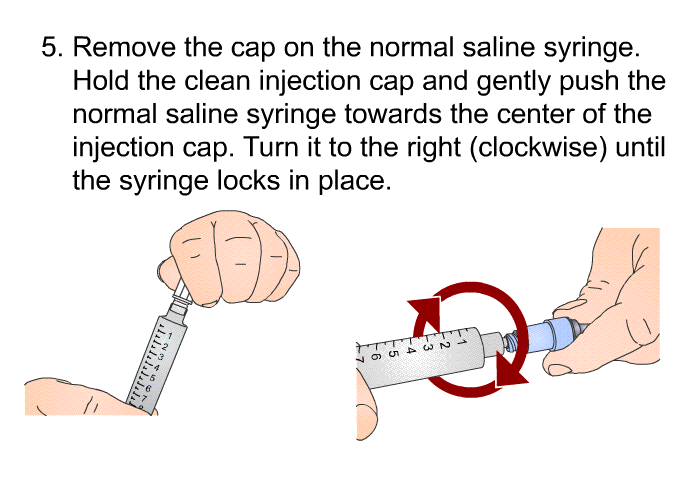 5. Remove the cap on the normal saline syringe. Hold the clean injection cap and gently push the normal saline syringe towards the center of the injection cap. Turn it to the right (clockwise) until the syringe locks in place.

1
2
3
4
5
6
7

1
2
3
4
5
6
7