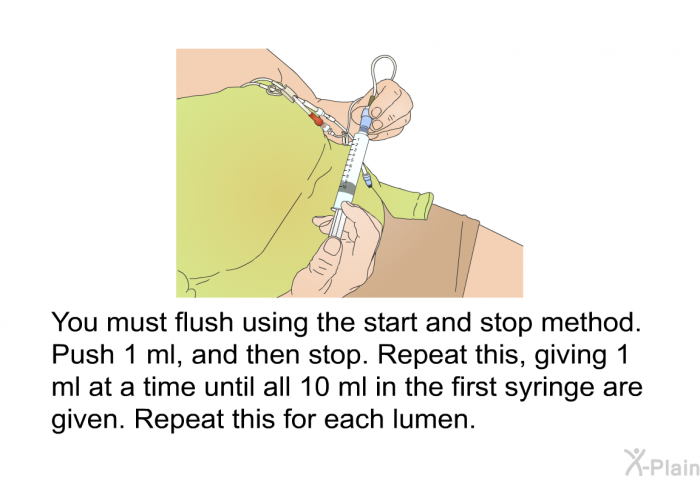 You must flush using the start and stop method. Push 1 ml, and then stop. Repeat this, giving 1 ml at a time until all 10 ml in the first syringe are given. Repeat this for each lumen.

X-Plain