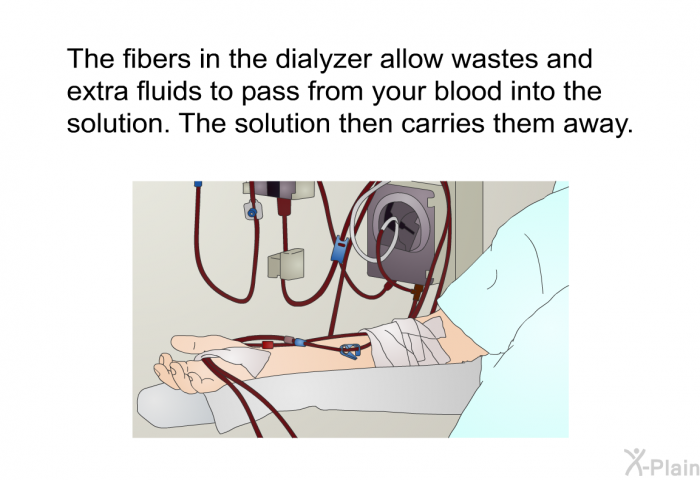 The fibers in the dialyzer allow wastes and extra fluids to pass from your blood into the solution. The solution then carries them away.

X-Plain