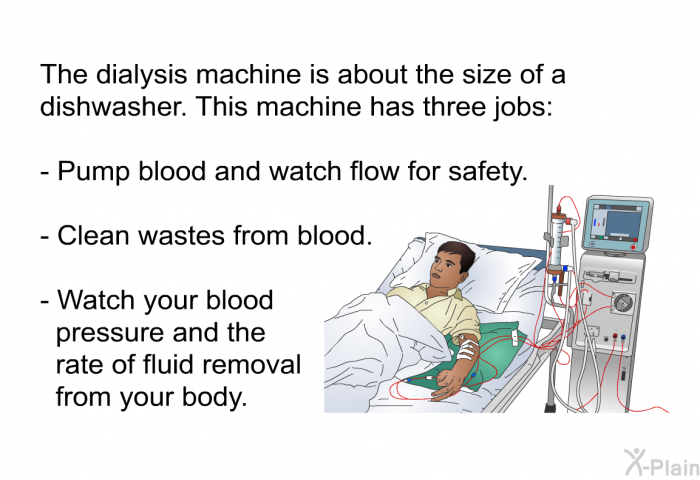 The dialysis machine is about the size of a dishwasher. This machine has three jobs:

- Pump blood and watch flow for safety.

- Clean wastes from blood.

- Watch your blood pressure and the rate of fluid removal from your body.

X-Plain