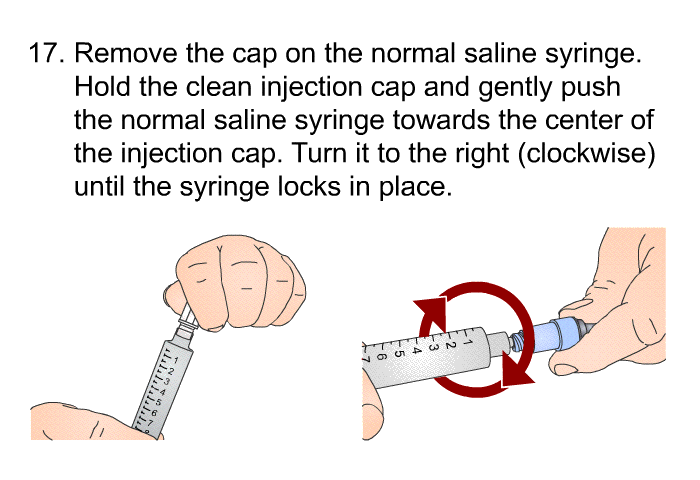 17. Remove the cap on the normal saline syringe. Hold the clean injection cap and gently push the normal saline syringe towards the center of the injection cap. Turn it to the right (clockwise) until the syringe locks in place.

1
2
3
4
5
6
7

1
2
3
4
5
6
7