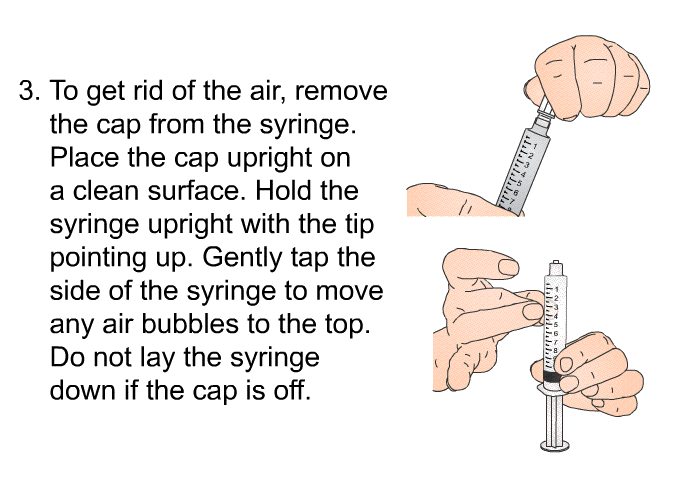 3. To get rid of the air, remove the cap from the syringe. Place the cap upright on a clean surface. Hold the syringe upright with the tip pointing up. Gently tap the side of the syringe to move any air bubbles to the top. Do not lay the syringe down if the cap is off.

1
2
3
4
5
6
7

1
2
3
4
5
6
7
8