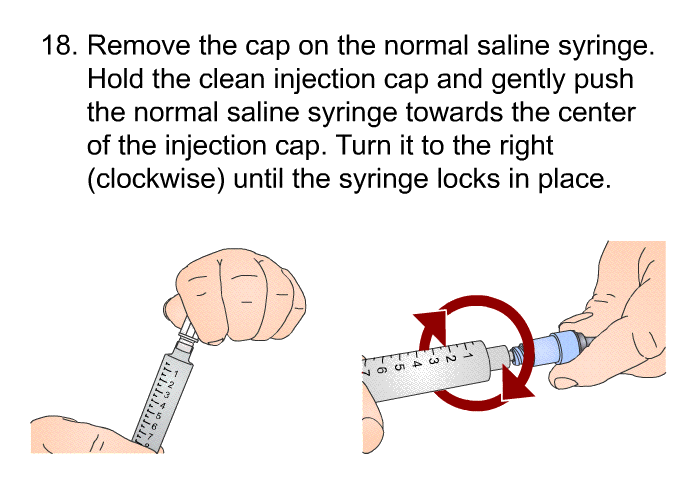 18. Remove the cap on the normal saline syringe. Hold the clean injection cap and gently push the normal saline syringe towards the center of the injection cap. Turn it to the right (clockwise) until the syringe locks in place.

1
2
3
4
5
6
7
8

1
2
3
4
5
6
7