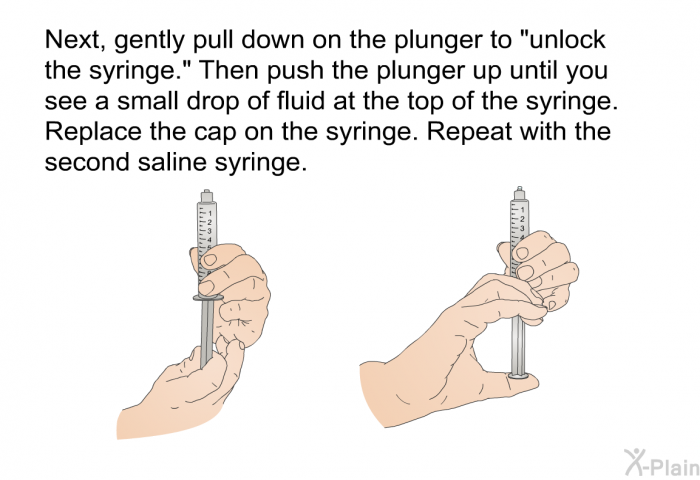 Next, gently pull down on the plunger to "unlock the syringe." Then push the plunger up until you see a small drop of fluid at the top of the syringe. Replace the cap on the syringe. Repeat with the second saline syringe.

1
2
3
4
5

1
2
3
4

X-Plain