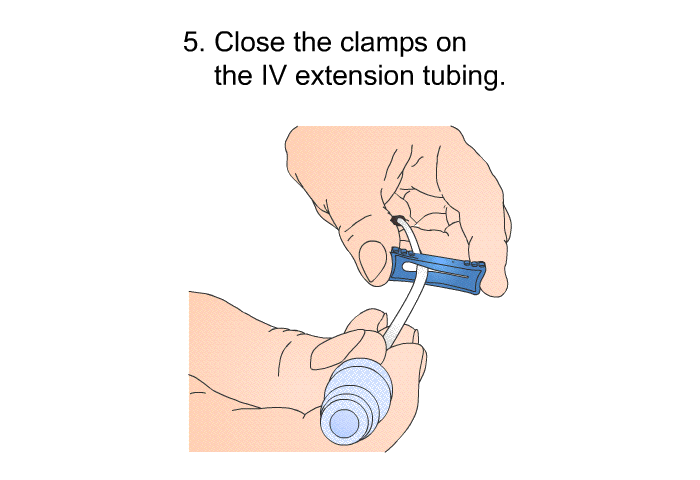 5. Close the clamps on the IV extension tubing.