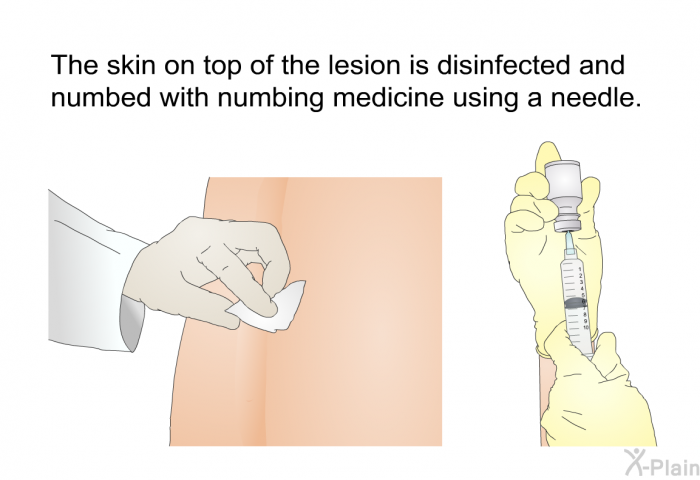 The skin on top of the lesion is disinfected and numbed with numbing medicine using a needle.

1
2
3
4
5
6
7
8
9
10

X-Plain