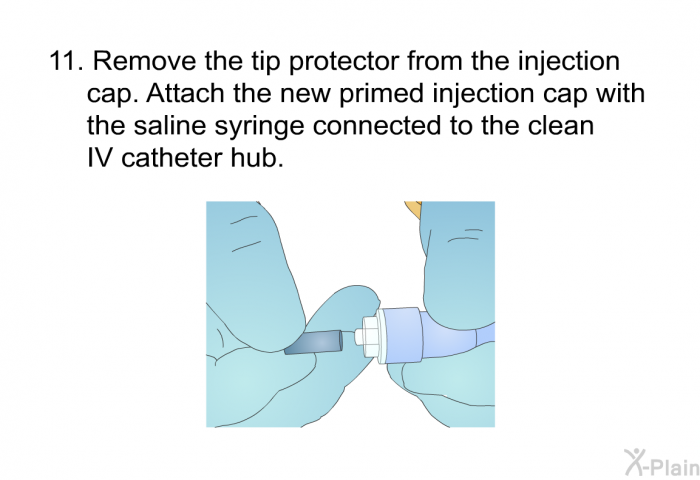 11. Remove the tip protector from the injection cap. Attach the new primed injection cap with the saline syringe connected to the clean IV catheter hub.

X-Plain