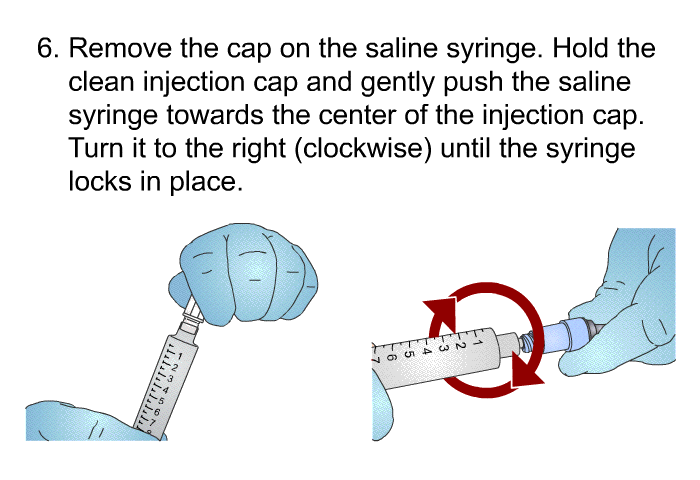 6. Remove the cap on the saline syringe. Hold the clean injection cap and gently push the saline syringe towards the center of the injection cap. Turn it to the right (clockwise) until the syringe locks in place.

1
2
3
4
5
6
7

1
2
3
4
5
6
7