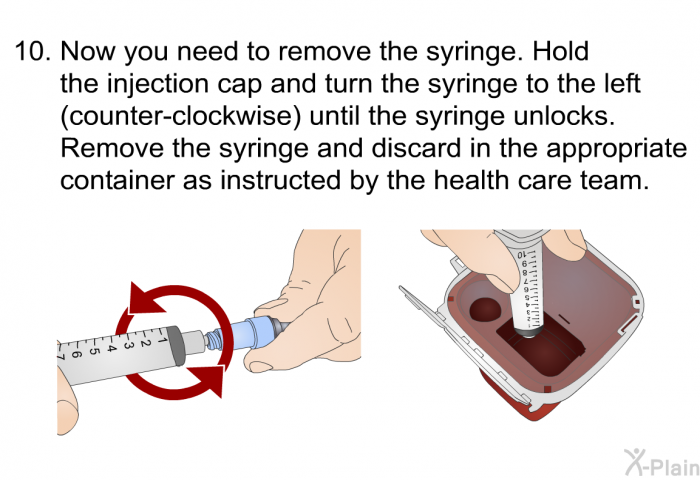 10. Now you need to remove the syringe. Hold the injection cap and turn the syringe to the left (counter-clockwise) until the syringe unlocks. Remove the syringe and discard in the appropriate container as instructed by the health care team.

1 2 3 4 5 6 7

10 9 8 7 6 5 4 3 2 1

X-Plain