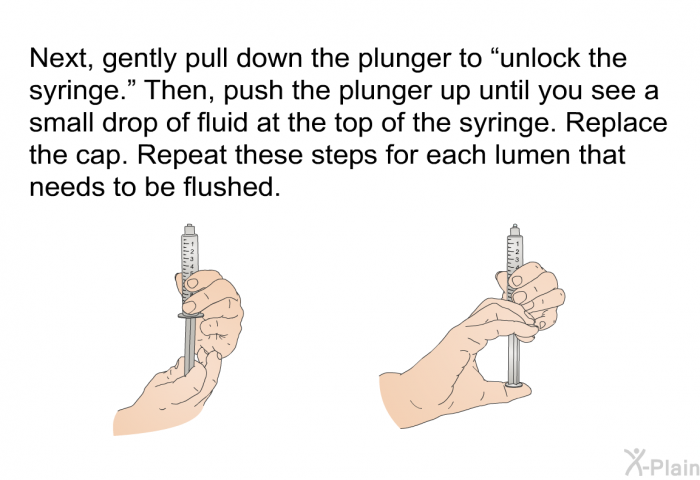 Next, gently pull down the plunger to “unlock the syringe.” Then, push the plunger up until you see a small drop of fluid at the top of the syringe. Replace the cap. Repeat these steps for each lumen that needs to be flushed.

1
2
3
4

1
2
3

X-Plain