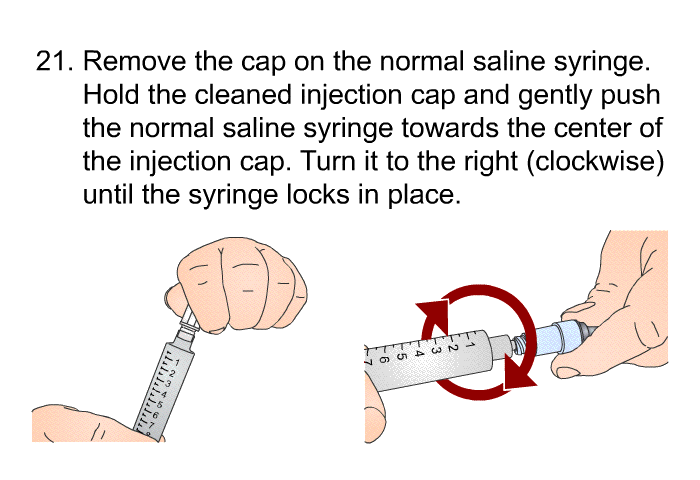 21. Remove the cap on the normal saline syringe. Hold the cleaned injection cap and gently push the normal saline syringe towards the center of the injection cap. Turn it to the right (clockwise) until the syringe locks in place.

1
2
3
4
5
6
7

1
2
3
4
5
6
7