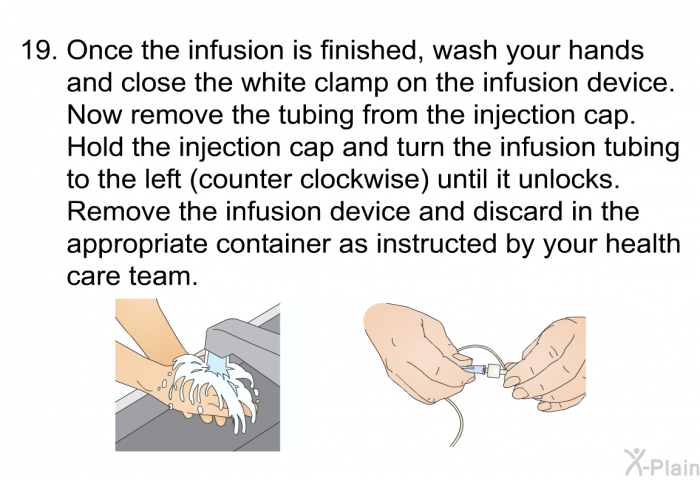 19. Once the infusion is finished, wash your hands and close the white clamp on the infusion device. Now remove the tubing from the injection cap. Hold the injection cap and turn the infusion tubing to the left (counter clockwise) until it unlocks. Remove the infusion device and discard in the appropriate container as instructed by your health care team.

X-Plain